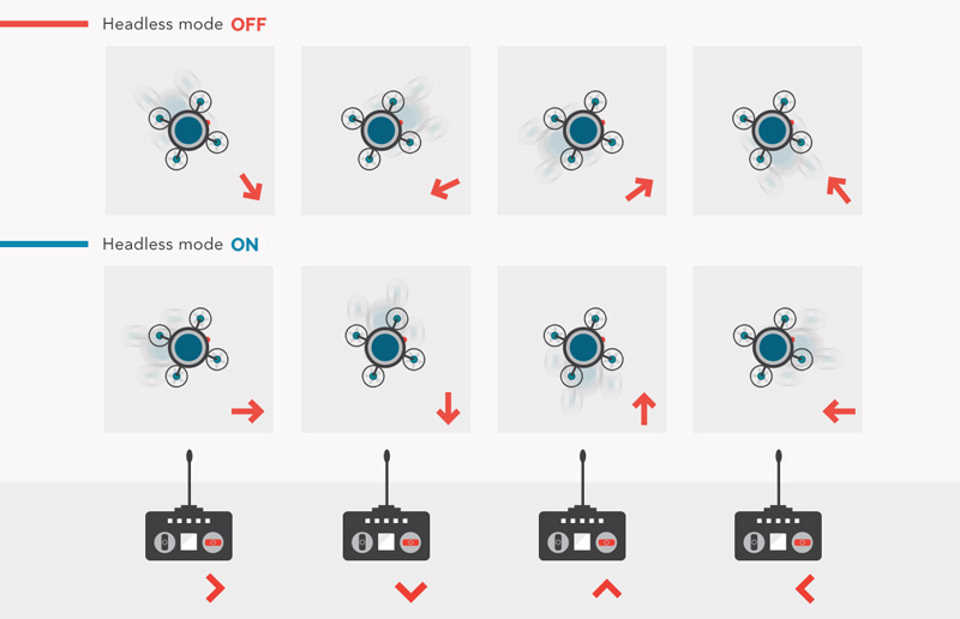 Headless mode OFF

Headless mode ON